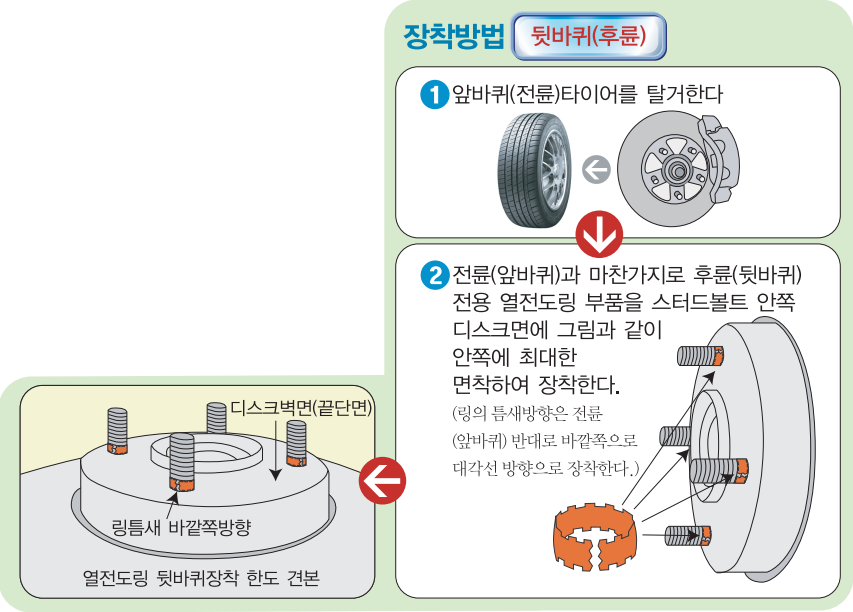 장착방법 뒷바퀴(후륜)

1 앞바퀴(전륜)타이어를 탈거한다

2 전륜(앞바퀴)과 마찬가지로 후륜(뒷바퀴) 전용 열전도링 부품을 스터드볼트 안쪽 디스크면에 그림과 같이 안쪽에 최대한 면착하여 장착한다.

(링의 틈새방향은 전륜 (앞바퀴) 반대로 바깥쪽으로 대각선 방향으로 장착한다.)

디스크벽면(끝단면)

링틈새 바깥쪽방향

열전도링 뒷바퀴장착 한도 견본